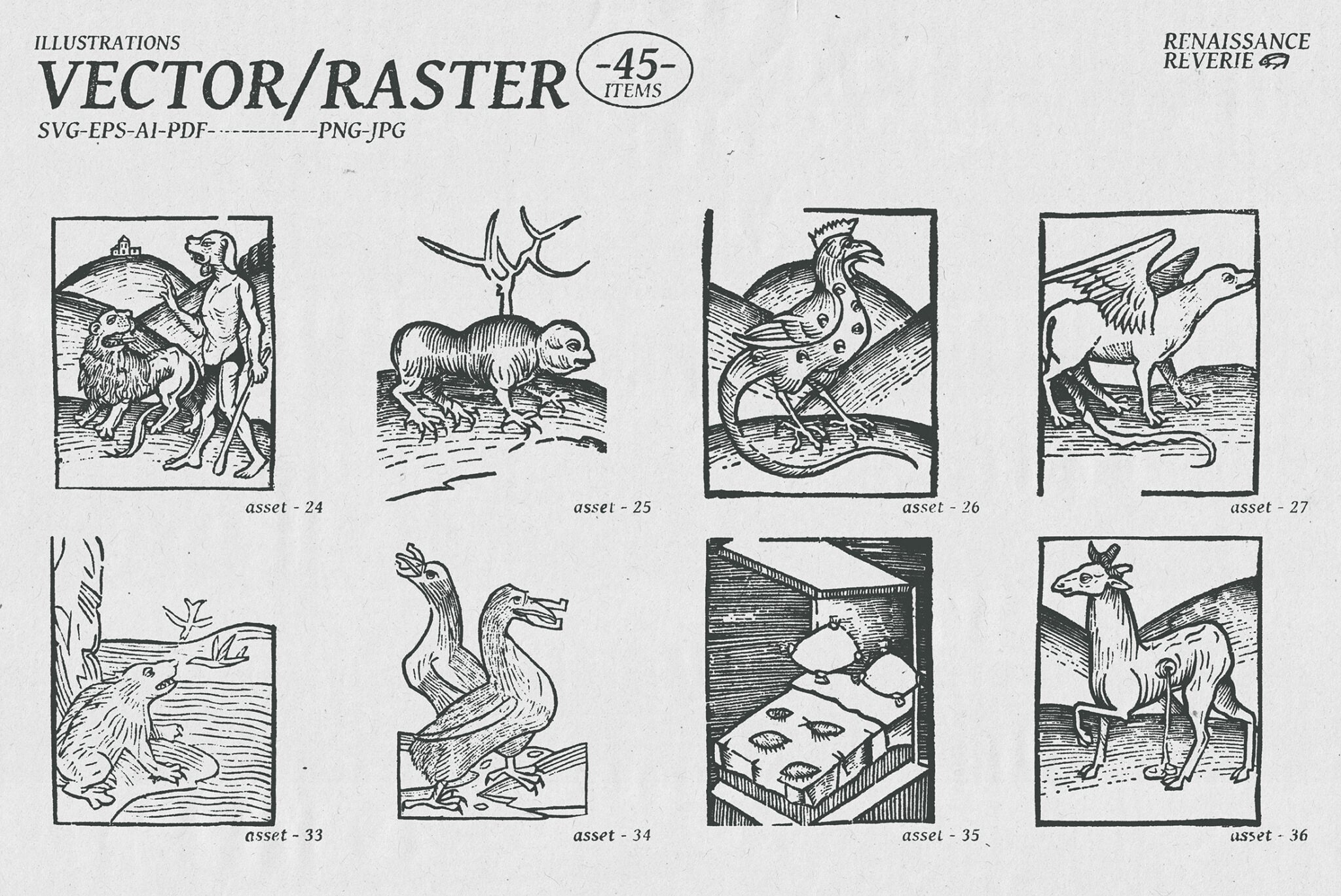 ILLUSTRATIONS
VECTOR/RASTER
-45-
ITEMS
SVG-EPS-AI-PDF-------------PNG-JPG

RENAISSANCE
REVERIE

asset - 24

asset - 25

asset - 26

asset - 27

asset - 33

asset - 34

asset - 35

asset - 36