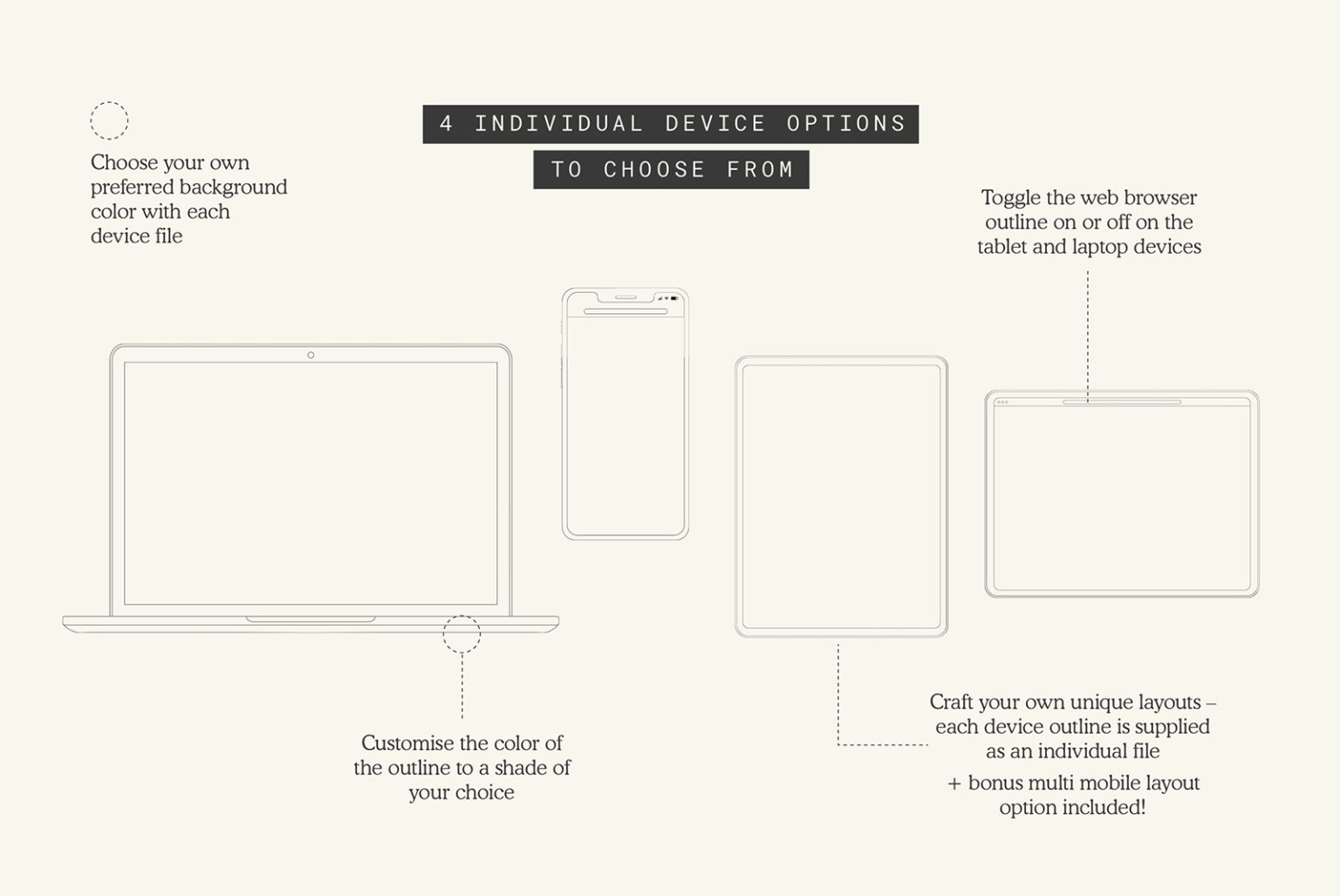 4 INDIVIDUAL DEVICE OPTIONS
TO CHOOSE FROM

Choose your own preferred background color with each device file

Toggle the web browser outline on or off on the tablet and laptop devices

Customise the color of the outline to a shade of your choice

Craft your own unique layouts – each device outline is supplied as an individual file

+ bonus multi mobile layout option included!